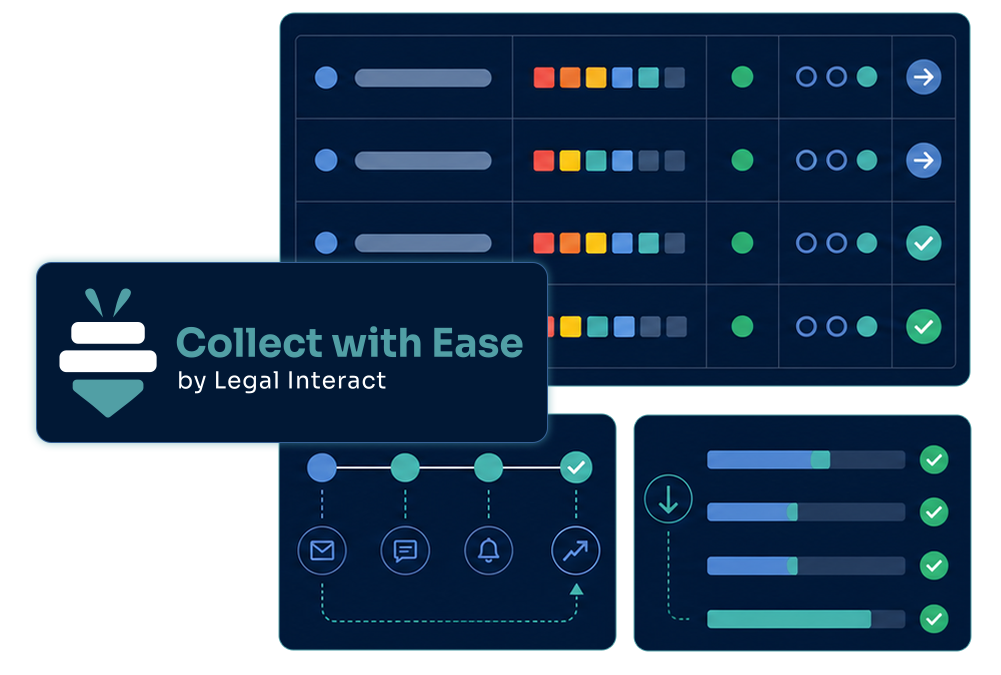 Collect with Ease
by Legal Interact